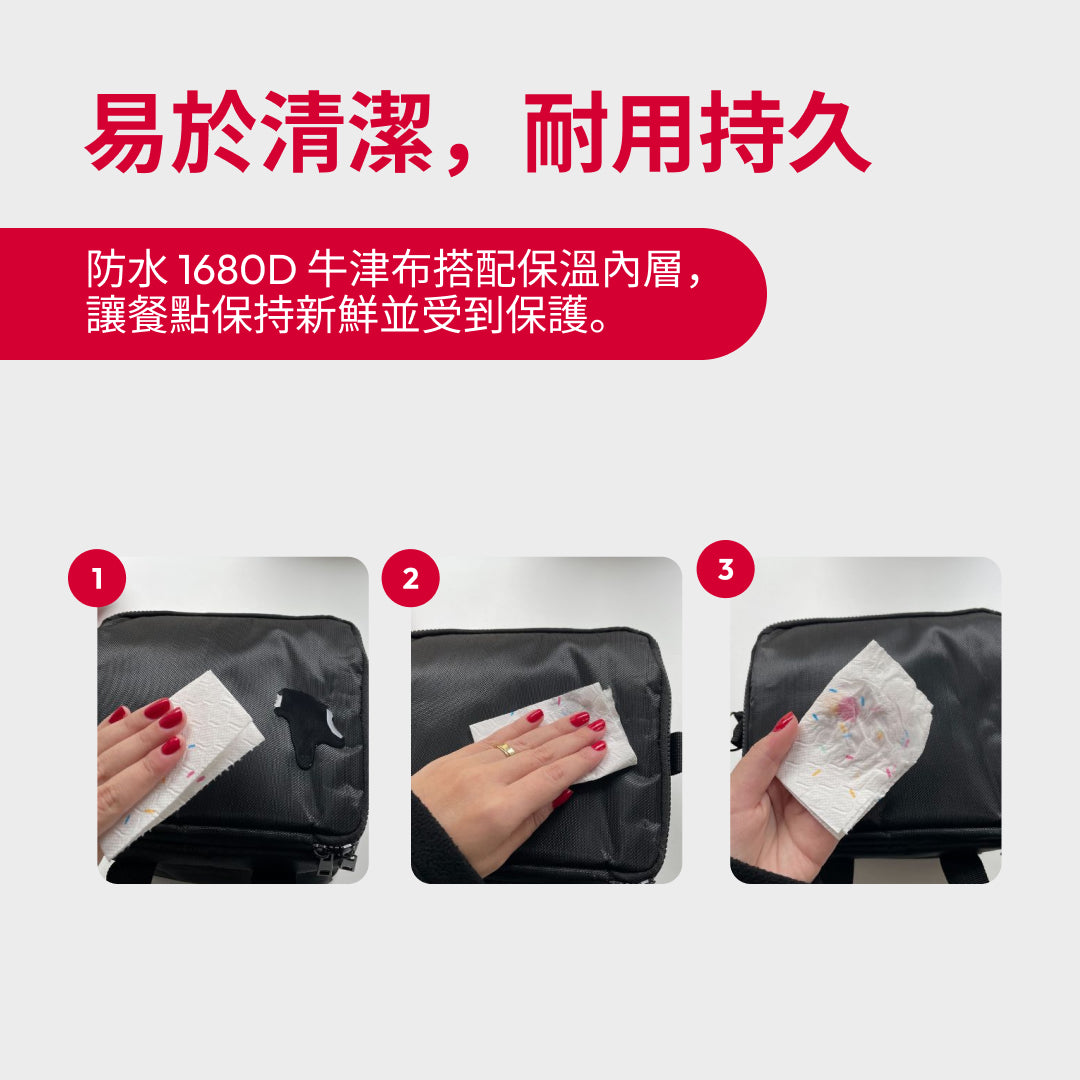 易於清潔，耐用持久

防水 1680D 牛津布搭配保溫內層，讓餐點保持新鮮並受到保護。

1

2

3